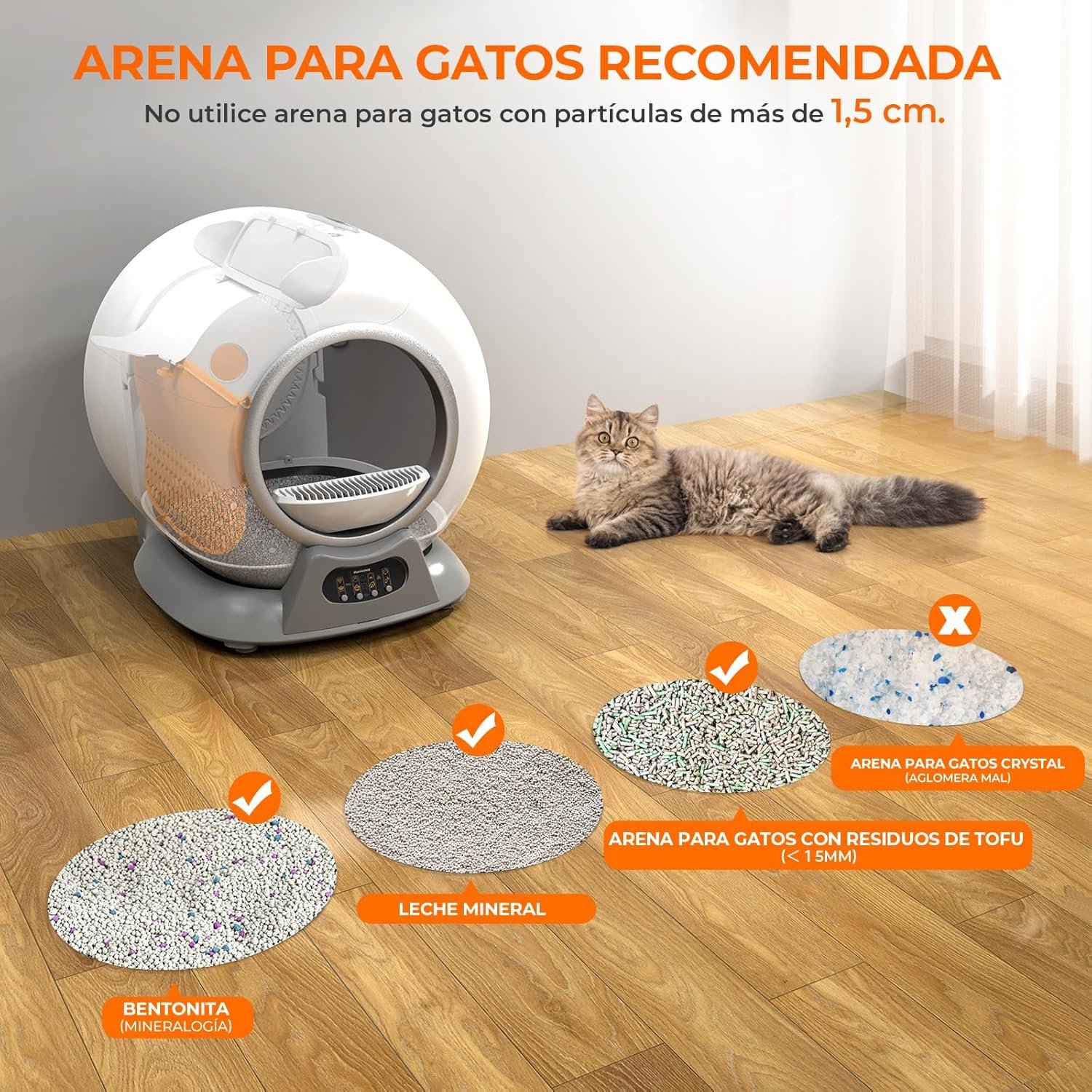 ARENA PARA GATOS RECOMENDADA

No utilice arena para gatos con partículas de más de 1,5 cm.

X

ARENA PARA GATOS CRYSTAL
(AGLOMERA MAL)

ARENA PARA GATOS CON RESIDUOS DE TOFU
(< 15MM)

LECHE MINERAL

BENTONITA
(MINERALOGÍA)